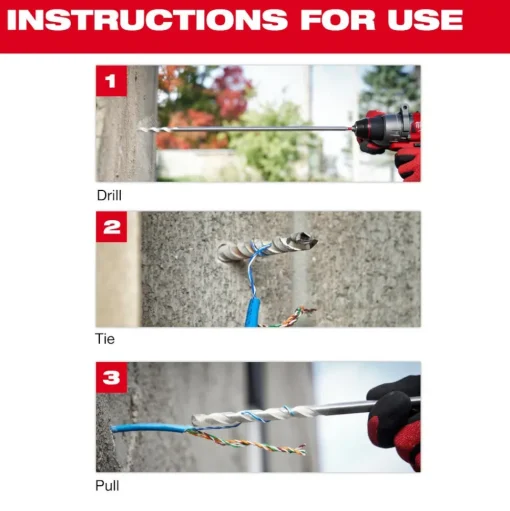 INSTRUCTIONS FOR USE

1

Drill

2

Tie

3

Pull