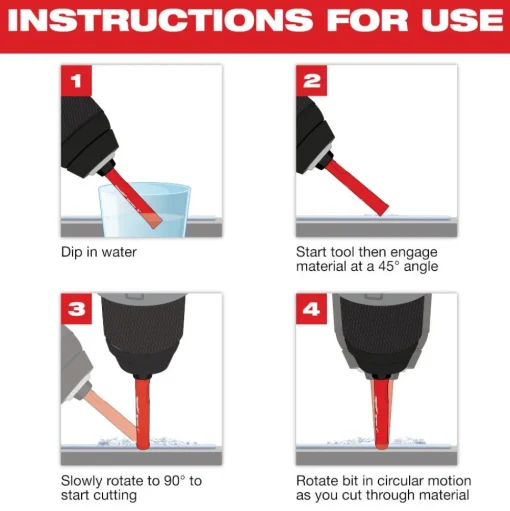 INSTRUCTIONS FOR USE

1

Dip in water

2

Start tool then engage material at a 45° angle

3

Slowly rotate to 90° to start cutting

4

Rotate bit in circular motion as you cut through material