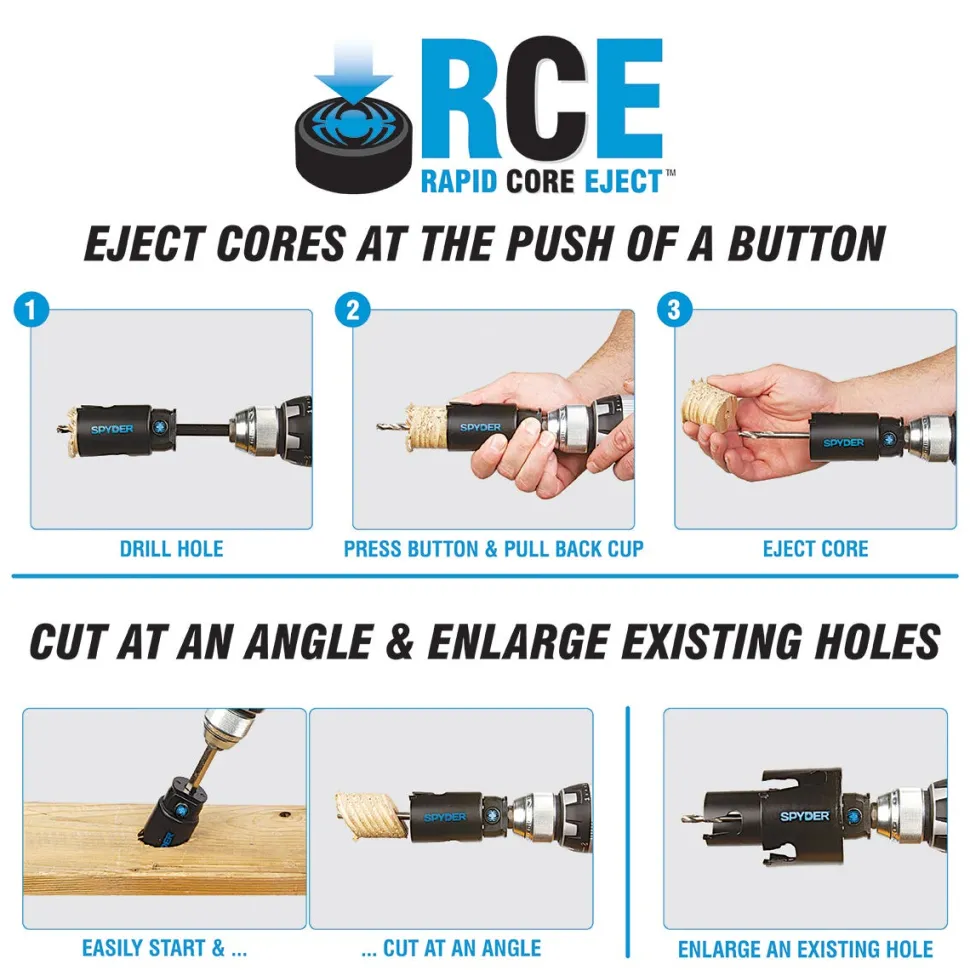 RCE
RAPID CORE EJECT™

EJECT CORES AT THE PUSH OF A BUTTON

1
SPYDER
DRILL HOLE

2
SPYDER
PRESS BUTTON & PULL BACK CUP

3
SPYDER
EJECT CORE

CUT AT AN ANGLE & ENLARGE EXISTING HOLES

EASILY START & ...

SPYDER
... CUT AT AN ANGLE

SPYDER
ENLARGE AN EXISTING HOLE